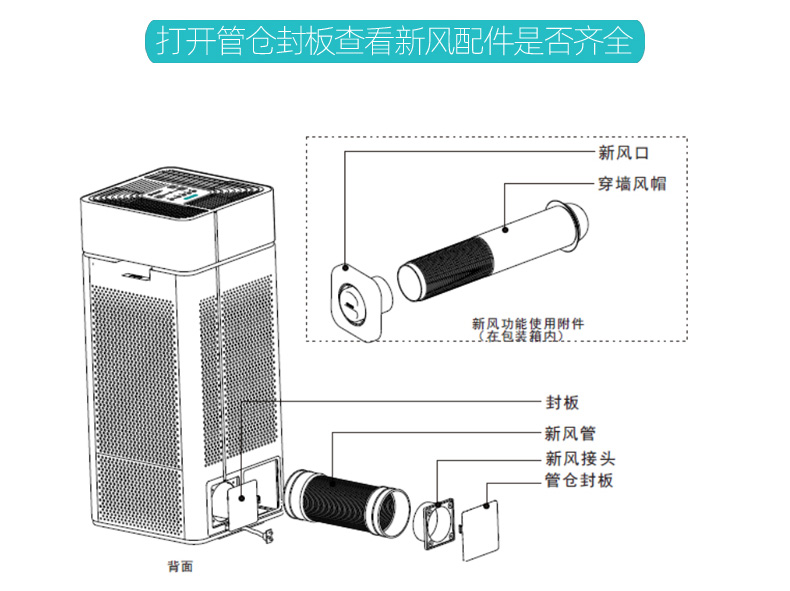 打开管仓封板查看新风配件是否齐全

新风口
穿墙风帽

新风功能使用附件
（在包装箱内）

封板
新风管
新风接头
管仓封板

背面